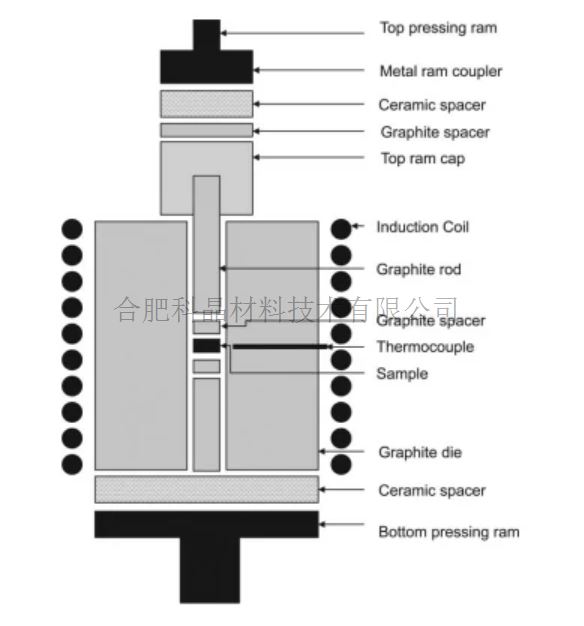 Top pressing ram
Metal ram coupler
Ceramic spacer
Graphite spacer
Top ram cap
Induction Coil
Graphite rod
合肥科晶材料技术有限公司
Graphite spacer
Thermocouple
Sample
Graphite die
Ceramic spacer
Bottom pressing ram