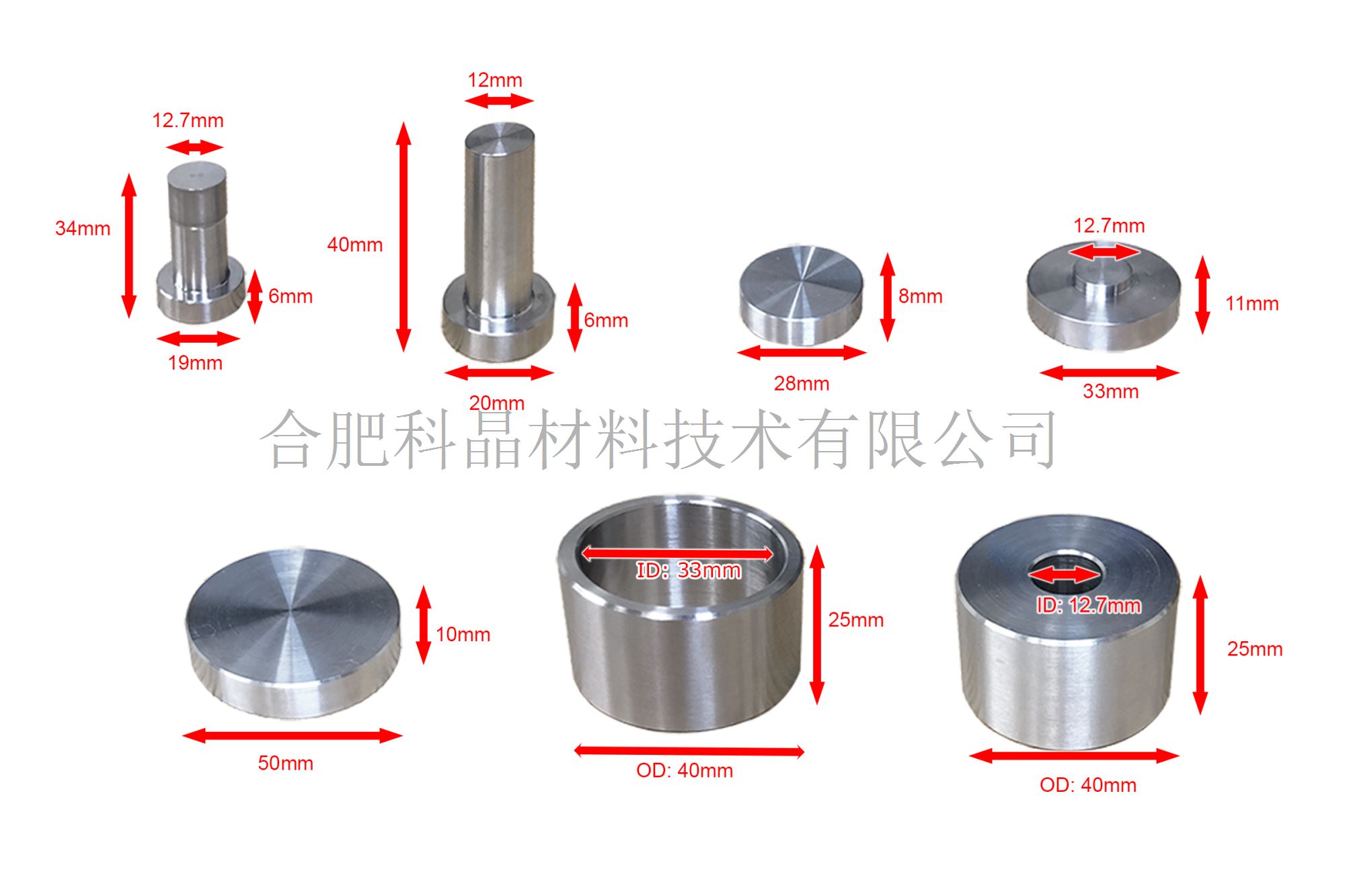 12.7mm
34mm
6mm
19mm

12mm
40mm
6mm
20mm

8mm
28mm

12.7mm
11mm
33mm

合肥科晶材料技术有限公司

10mm
50mm

ID: 33mm
25mm
OD: 40mm

ID: 12.7mm
25mm
OD: 40mm