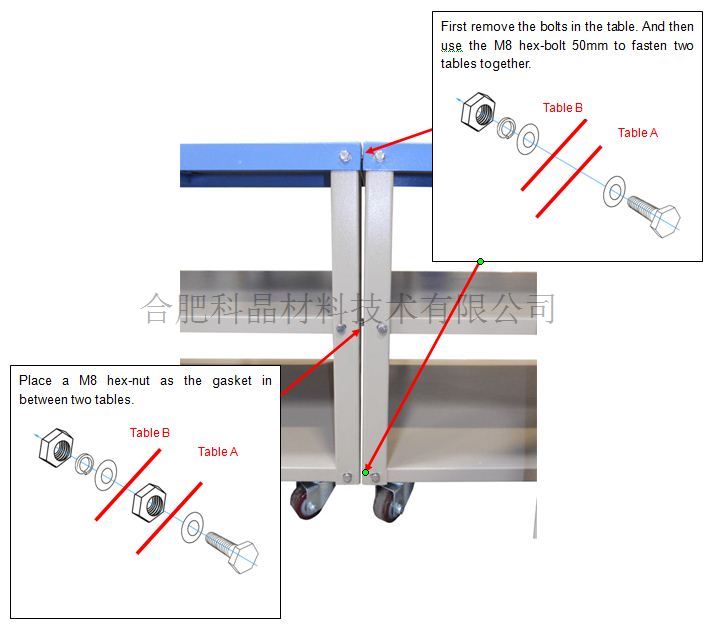 First remove the bolts in the table. And then use the M8 hex-bolt 50mm to fasten two tables together.

Table B

Table A

合肥科晶材料技术有限公司

Place a M8 hex-nut as the gasket in between two tables.

Table B

Table A