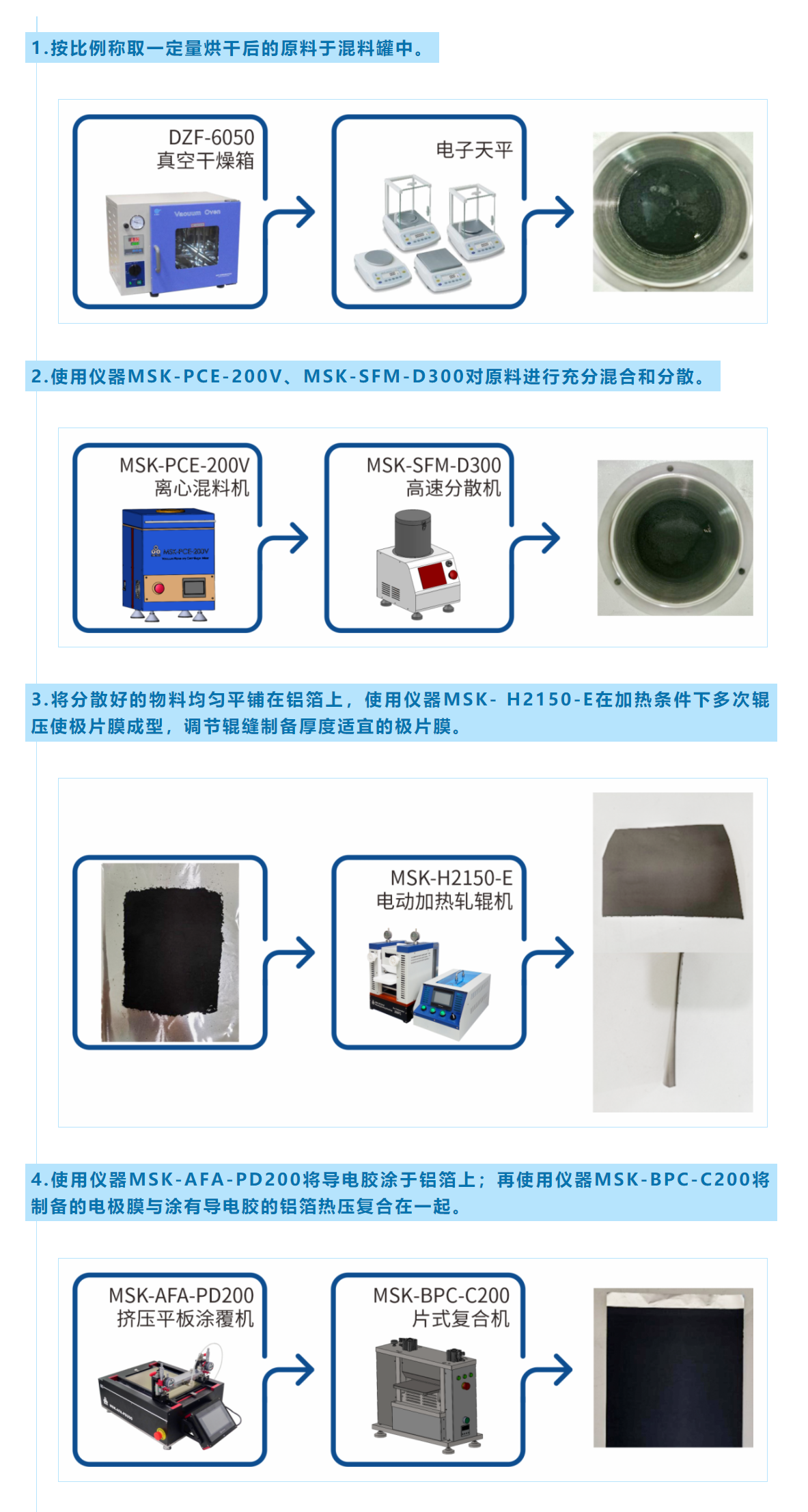 1.按比例称取一定量烘干后的原料于混料罐中。

DZF-6050
真空干燥箱

Vacuum Oven

电子天平

2.使用仪器MSK-PCE-200V、MSK-SFM-D300对原料进行充分混合和分散。

MSK-PCE-200V
离心混料机

MSK-PCE-200V

MSK-SFM-D300
高速分散机

3.将分散好的物料均匀平铺在铝箔上，使用仪器MSK- H2150-E在加热条件下多次辊压使极片膜成型，调节辊缝制备厚度适宜的极片膜。

MSK-H2150-E
电动加热轧辊机

4.使用仪器MSK-AFA-PD200将导电胶涂于铝箔上；再使用仪器MSK-BPC-C200将制备的电极膜与涂有导电胶的铝箔热压复合在一起。

MSK-AFA-PD200
挤压平板涂覆机

MSK-BPC-C200
片式复合机