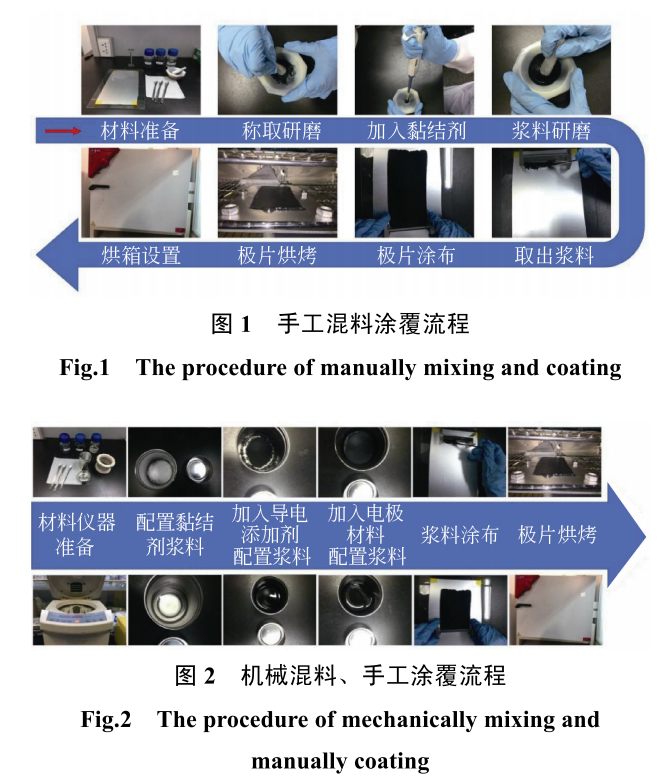 材料准备　称取研磨　加入黏结剂　浆料研磨

烘箱设置　极片烘烤　极片涂布　取出浆料

图 1　手工混料涂覆流程

Fig.1　The procedure of manually mixing and coating

材料仪器准备　配置黏结剂浆料　加入导电添加剂配置浆料　加入电极材料配置浆料　浆料涂布　极片烘烤

图 2　机械混料、手工涂覆流程

Fig.2　The procedure of mechanically mixing and manually coating